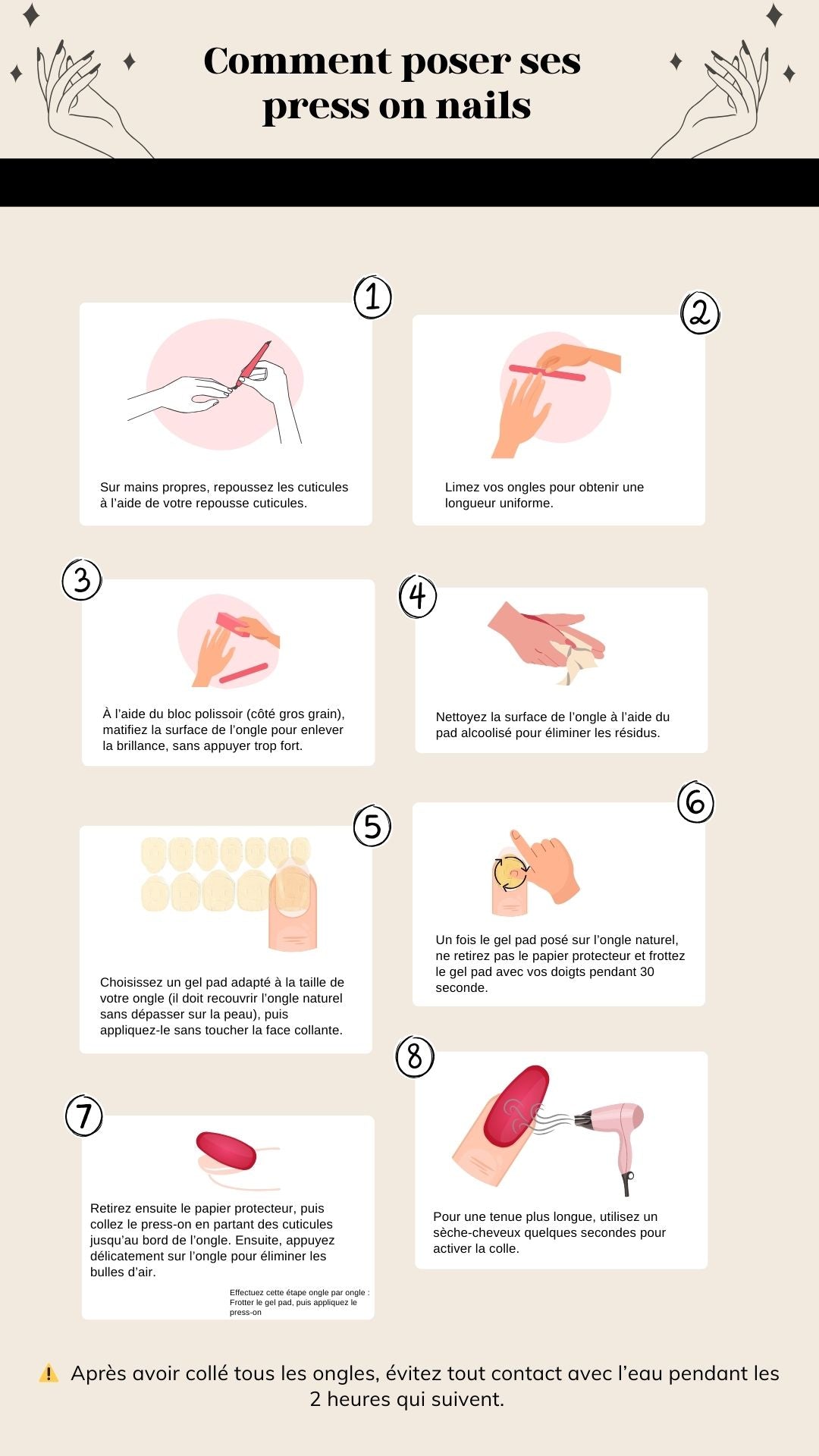 Comment poser ses press on nails

1

Sur mains propres, repoussez les cuticules à l'aide de votre repousse cuticules.

2

Limez vos ongles pour obtenir une longueur uniforme.

3

À l'aide du bloc polissoir (côté gros grain), matifiez la surface de l'ongle pour enlever la brillance, sans appuyer trop fort.

4

Nettoyez la surface de l'ongle à l'aide du pad alcoolisé pour éliminer les résidus.

5

Choisissez un gel pad adapté à la taille de votre ongle (il doit recouvrir l'ongle naturel sans dépasser sur la peau), puis appliquez-le sans toucher la face collante.

6

Un fois le gel pad posé sur l'ongle naturel, ne retirez pas le papier protecteur et frottez le gel pad avec vos doigts pendant 30 seconde.

7

Retirez ensuite le papier protecteur, puis collez le press-on en partant des cuticules jusqu'au bord de l'ongle. Ensuite, appuyez délicatement sur l'ongle pour éliminer les bulles d'air.

Effectuez cette étape ongle par ongle : Frotter le gel pad, puis appliquez le press-on

8

Pour une tenue plus longue, utilisez un sèche-cheveux quelques secondes pour activer la colle.

⚠️ Après avoir collé tous les ongles, évitez tout contact avec l'eau pendant les 2 heures qui suivent.